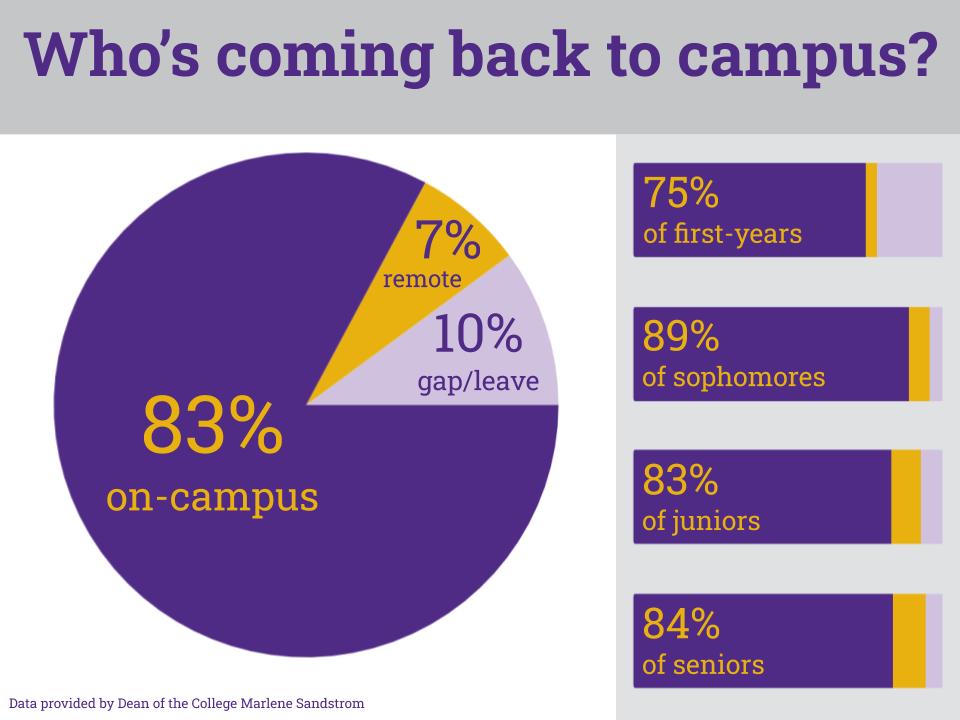 Who's coming back to campus?

7%
remote

10%
gap/leave

83%
on-campus

75%
of first-years

89%
of sophomores

83%
of juniors

84%
of seniors

Data provided by Dean of the College Marlene Sandstrom