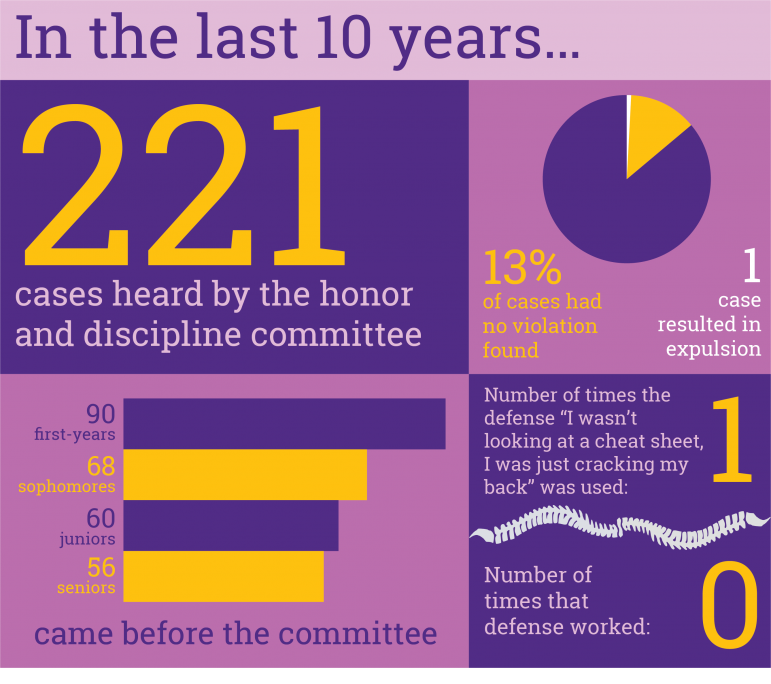 In the last 10 years...

221

cases heard by the honor and discipline committee

13%

of cases had no violation found

1

case resulted in expulsion

90

first-years

68

sophomores

60

juniors

56

seniors

came before the committee

Number of times the defense "I wasn't looking at a cheat sheet, I was just cracking my back" was used:

1

Number of times that defense worked:

0