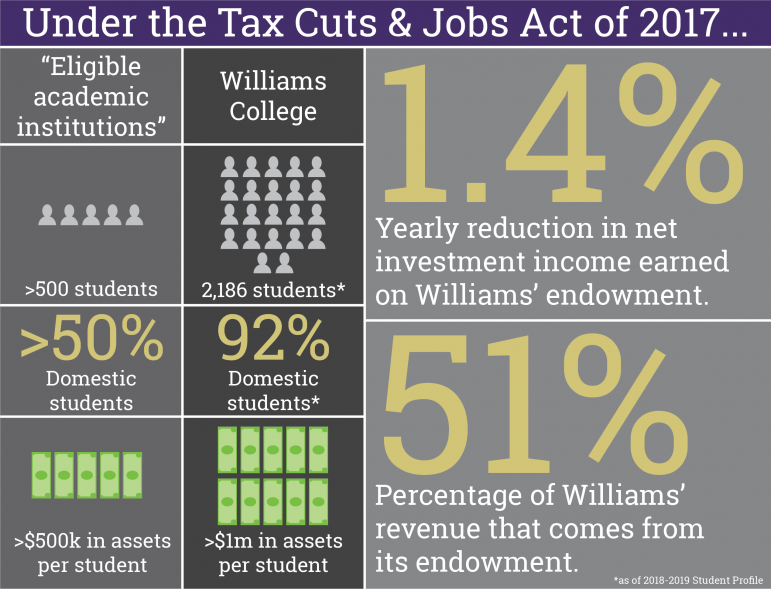 Under the Tax Cuts & Jobs Act of 2017...

| "Eligible academic institutions" | Williams College |
|---|---|
| >500 students | 2,186 students* |
| >50% Domestic students | 92% Domestic students* |
| >$500k in assets per student | >$1m in assets per student |

1.4%

Yearly reduction in net investment income earned on Williams' endowment.

51%

Percentage of Williams' revenue that comes from its endowment.

*as of 2018-2019 Student Profile